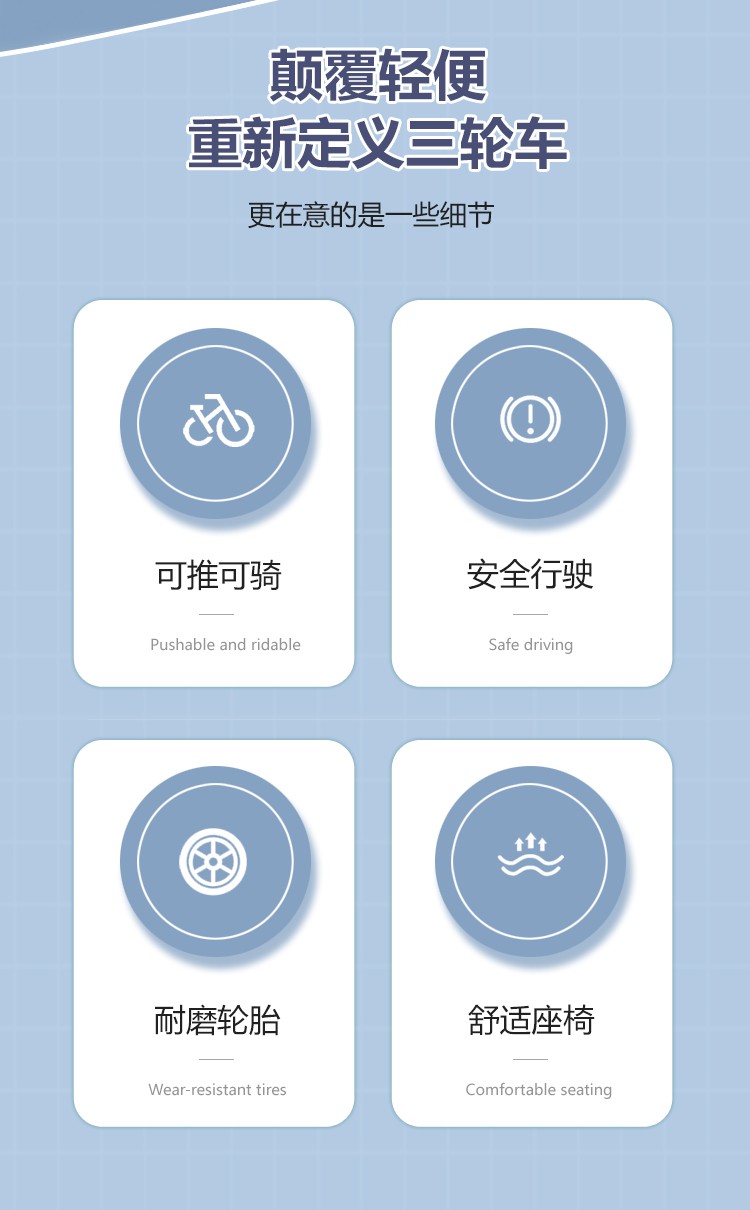 颠覆轻便
重新定义三轮车

更在意的是一些细节

可推可骑

Pushable and ridable

安全行驶

Safe driving

耐磨轮胎

Wear-resistant tires

舒适座椅

Comfortable seating