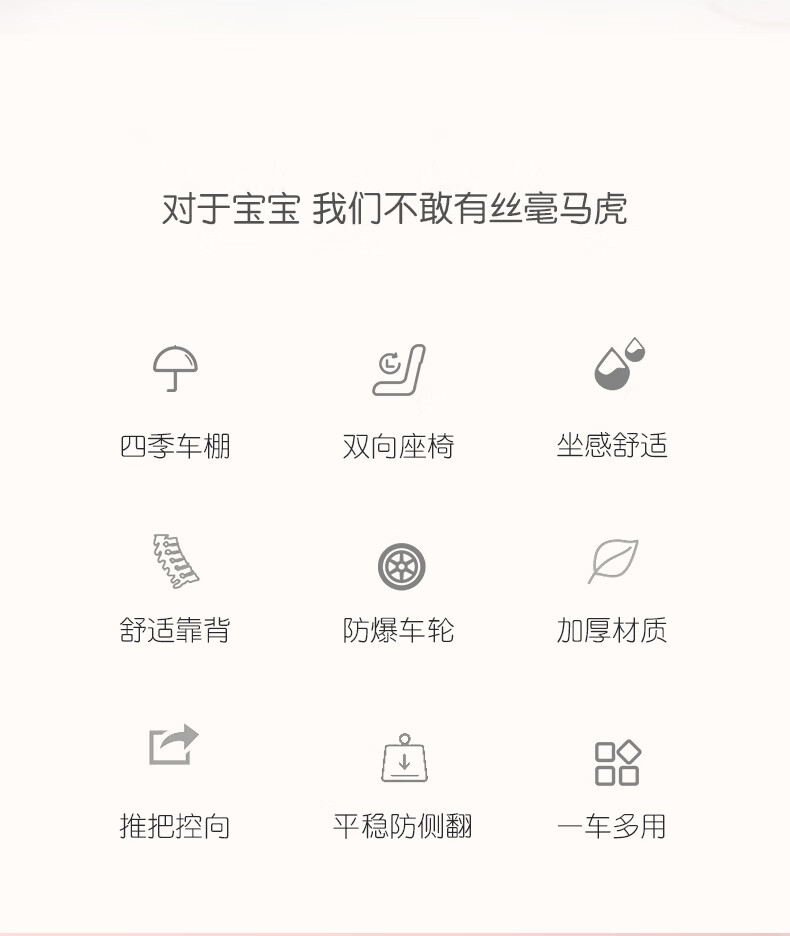 对于宝宝 我们不敢有丝毫马虎

四季车棚 双向座椅 坐感舒适

舒适靠背 防爆车轮 加厚材质

推把控向 平稳防侧翻 一车多用