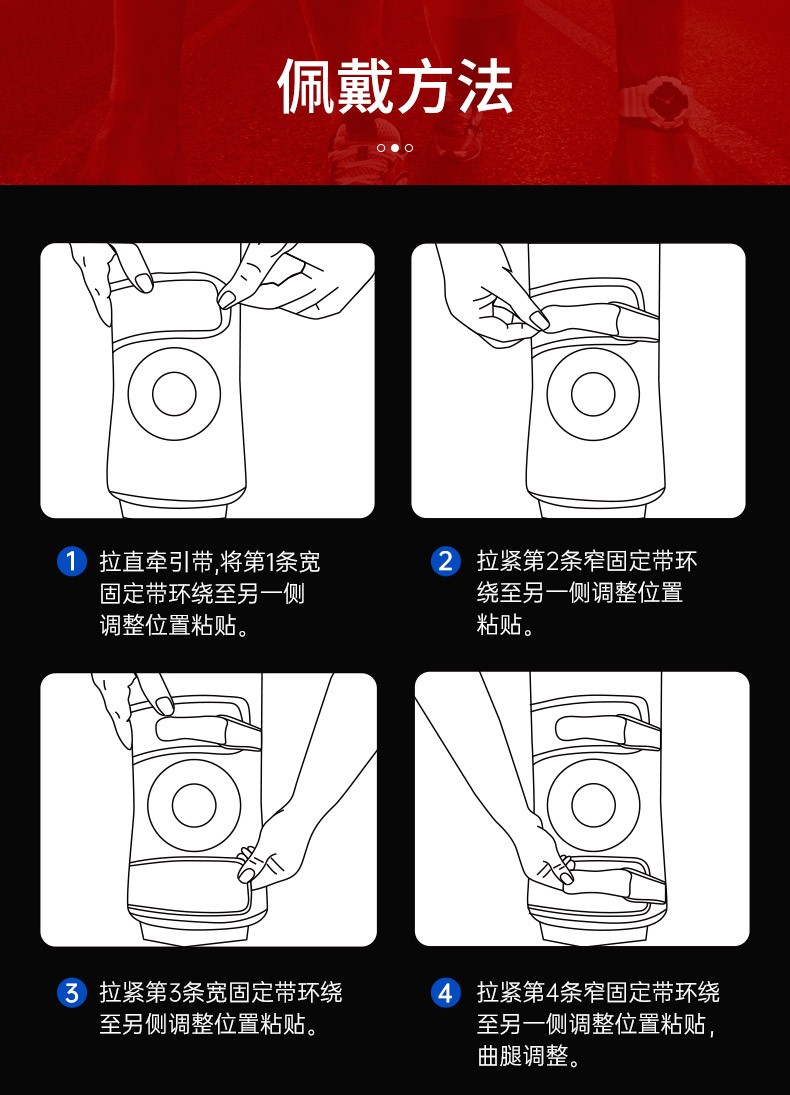 佩戴方法

1 拉直牵引带,将第1条宽固定带环绕至另一侧调整位置粘贴。

2 拉紧第2条窄固定带环绕至另一侧调整位置粘贴。

3 拉紧第3条宽固定带环绕至另侧调整位置粘贴。

4 拉紧第4条窄固定带环绕至另一侧调整位置粘贴,曲腿调整。