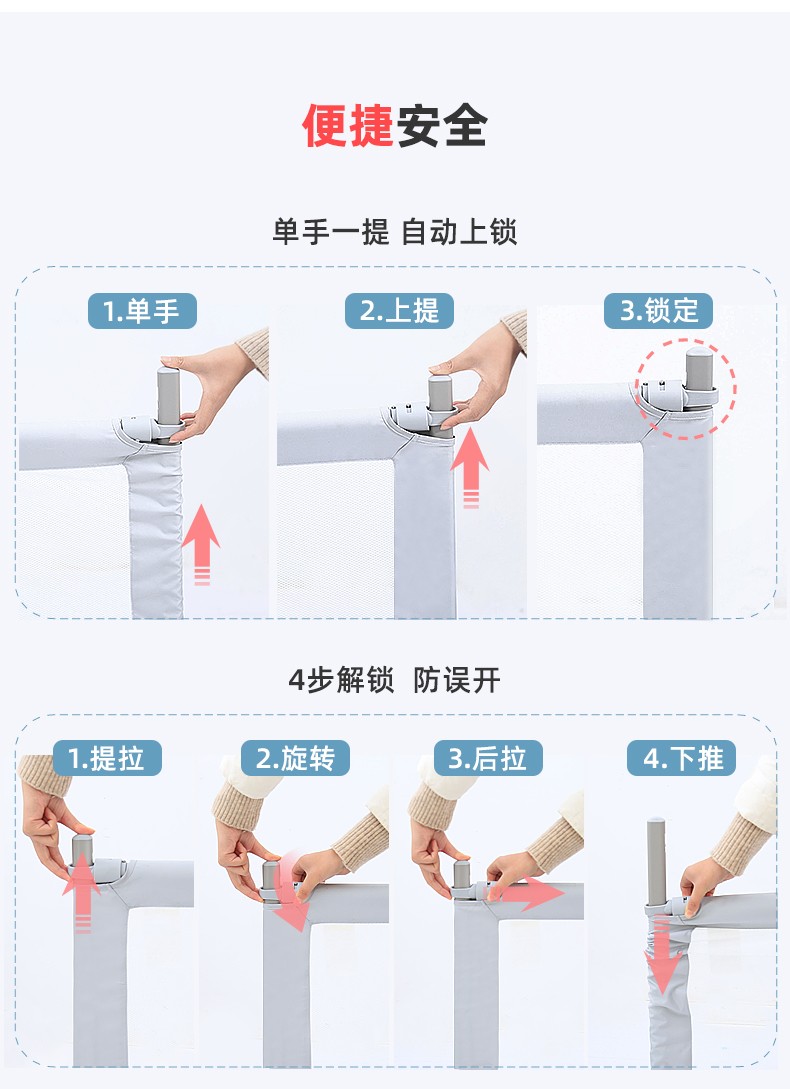 便捷安全

单手一提 自动上锁

1.单手

2.上提

3.锁定

4步解锁 防误开

1.提拉

2.旋转

3.后拉

4.下推