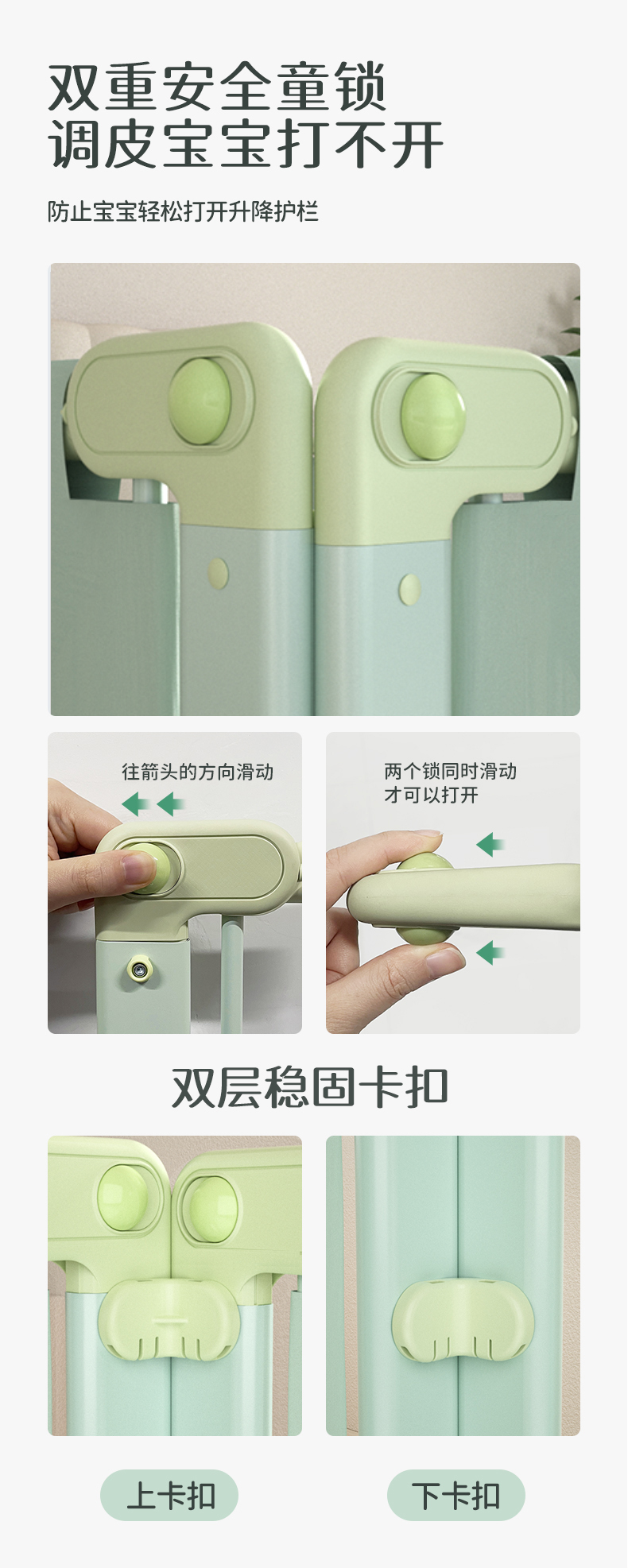 双重安全童锁
调皮宝宝打不开

防止宝宝轻松打开升降护栏

往箭头的方向滑动

两个锁同时滑动
才可以打开

双层稳固卡扣

上卡扣

下卡扣