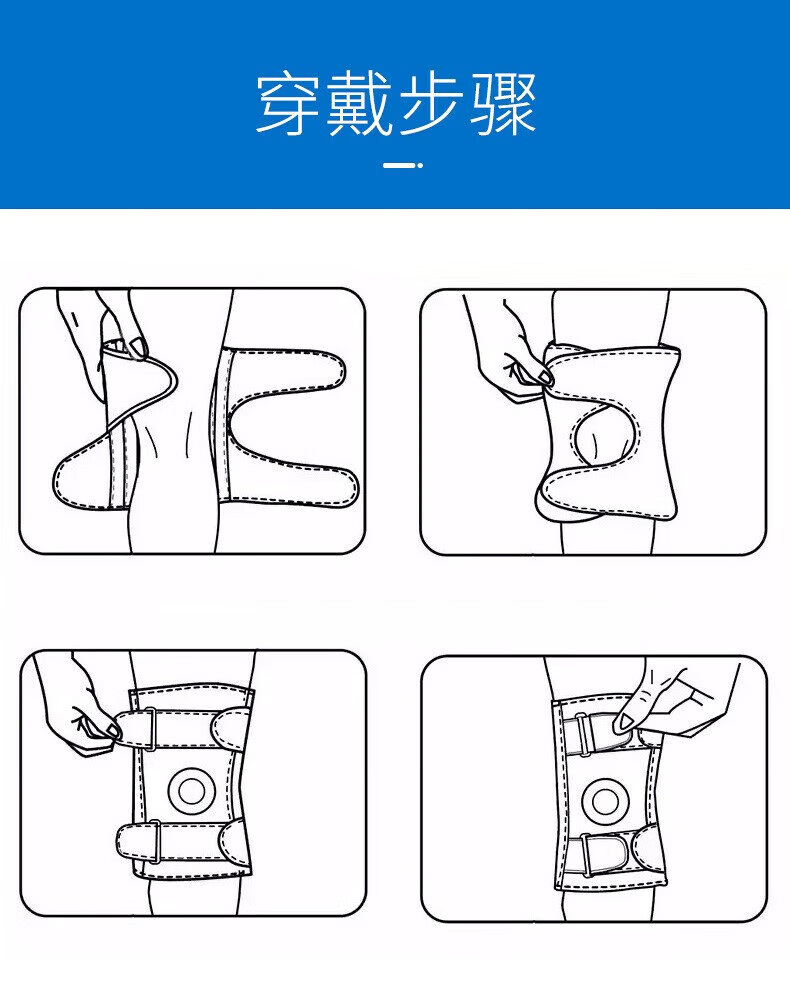 穿戴步骤