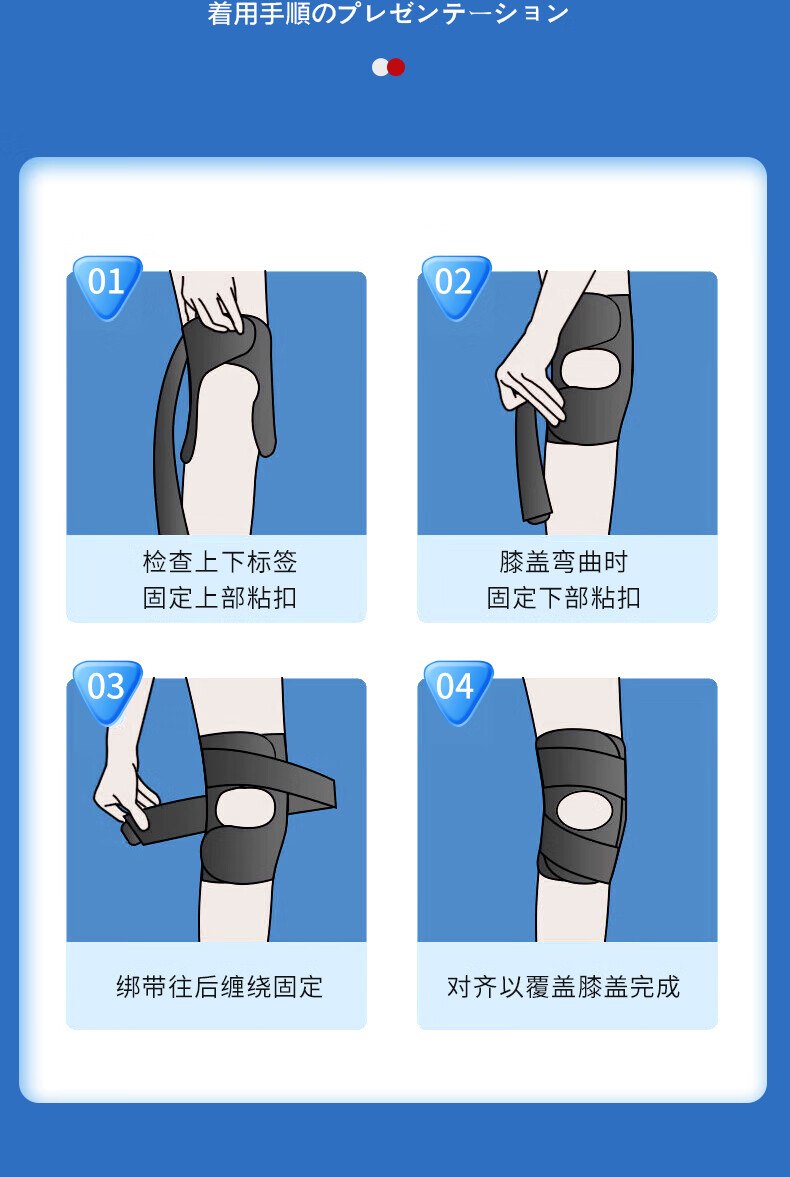 着用手順のプレゼンテーション

01
检查上下标签
固定上部粘扣

02
膝盖弯曲时
固定下部粘扣

03
绑带往后缠绕固定

04
对齐以覆盖膝盖完成