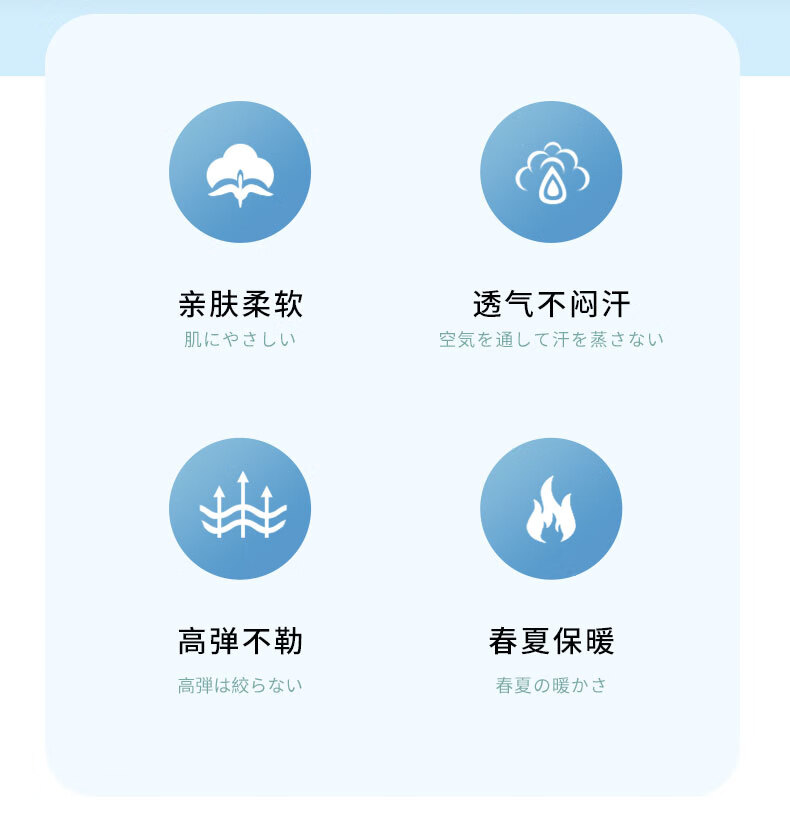 亲肤柔软
肌にやさしい

透气不闷汗
空気を通して汗を蒸さない

高弹不勒
高弾は絞らない

春夏保暖
春夏の暖かさ