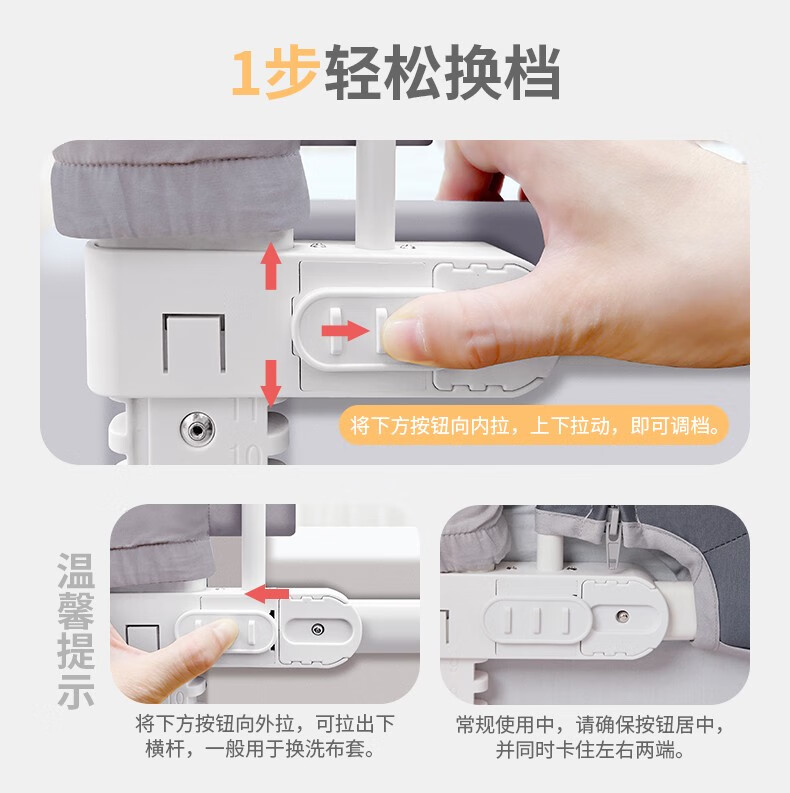 1步轻松换档

11

10

将下方按钮向内拉，上下拉动，即可调档。

温馨提示

将下方按钮向外拉，可拉出下横杆，一般用于换洗布套。

常规使用中，请确保按钮居中，并同时卡住左右两端。