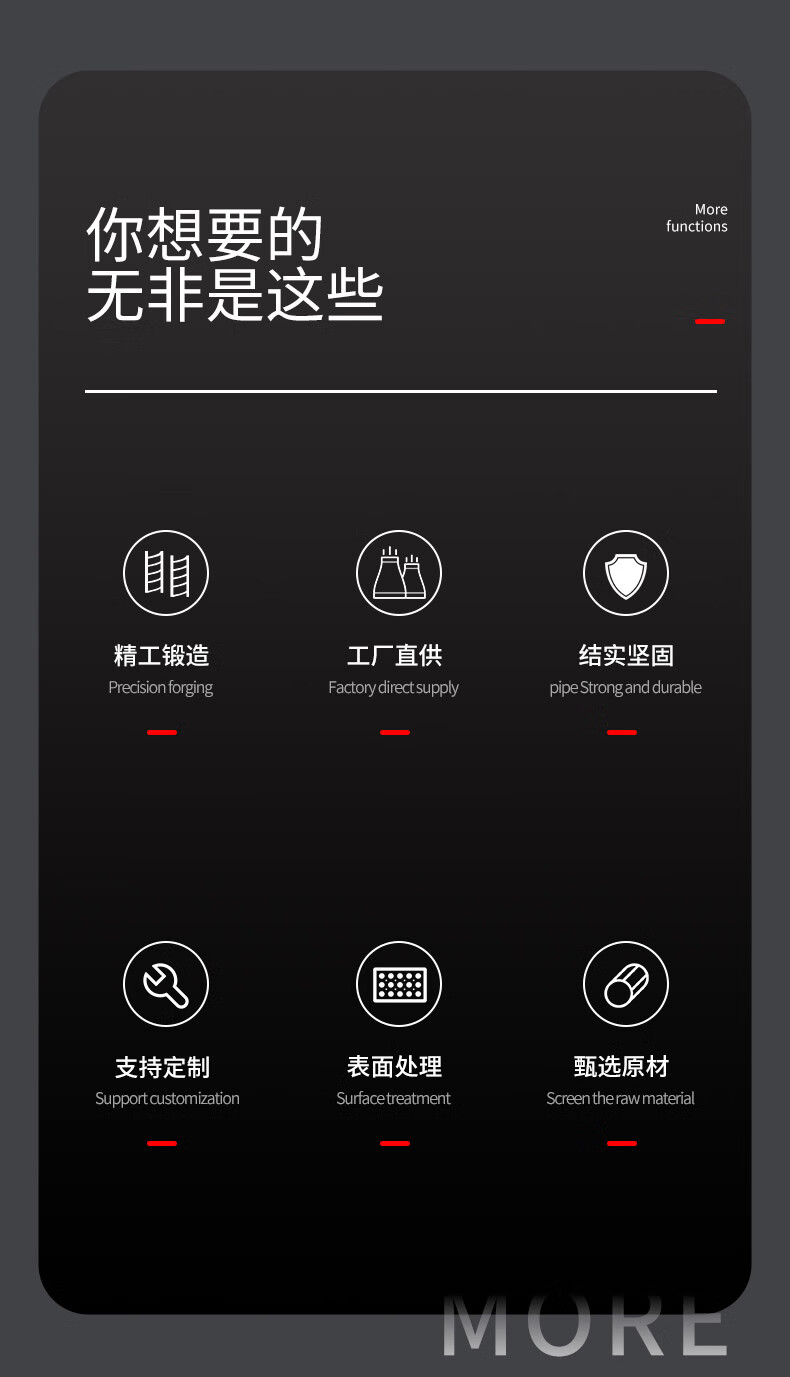 你想要的
无非是这些

More
functions

精工锻造
Precision forging

工厂直供
Factory direct supply

结实坚固
pipe Strong and durable

支持定制
Support customization

表面处理
Surface treatment

甄选原材
Screen the raw material

MORE