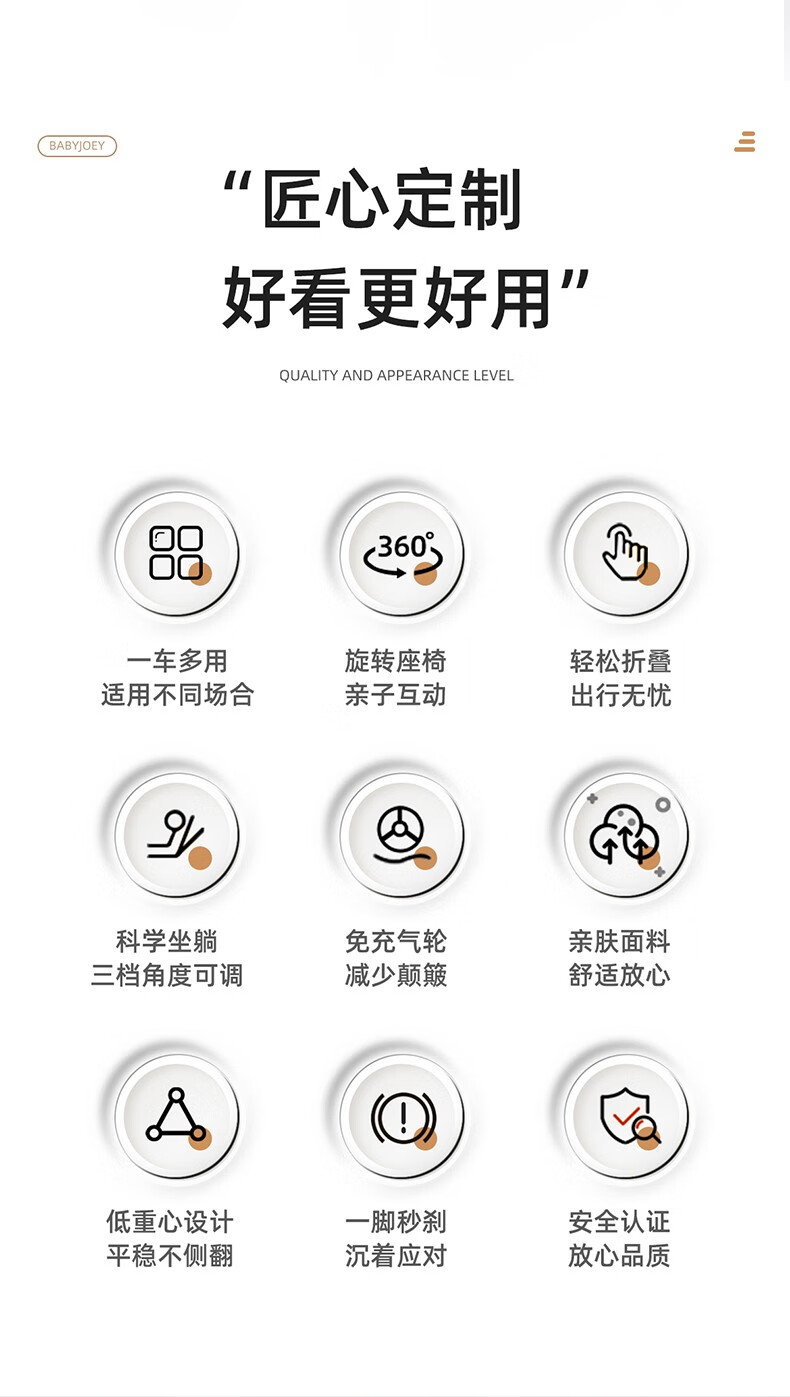 BABYJOEY

“匠心定制
好看更好用”

QUALITY AND APPEARANCE LEVEL

360°

一车多用
适用不同场合

旋转座椅
亲子互动

轻松折叠
出行无忧

科学坐躺
三档角度可调

免充气轮
减少颠簸

亲肤面料
舒适放心

低重心设计
平稳不侧翻

一脚秒刹
沉着应对

安全认证
放心品质